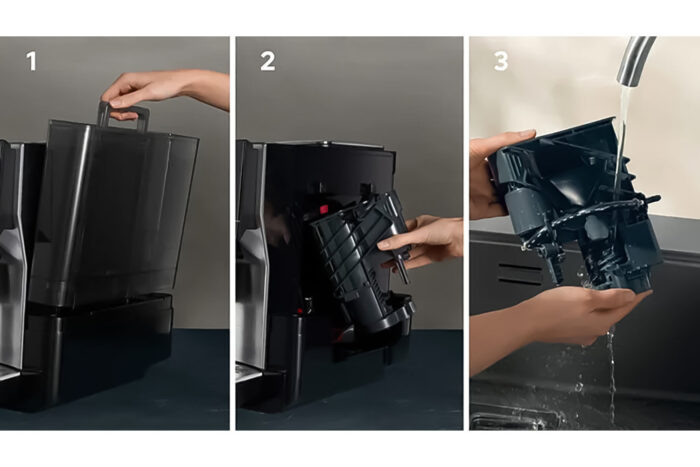 1

2

3